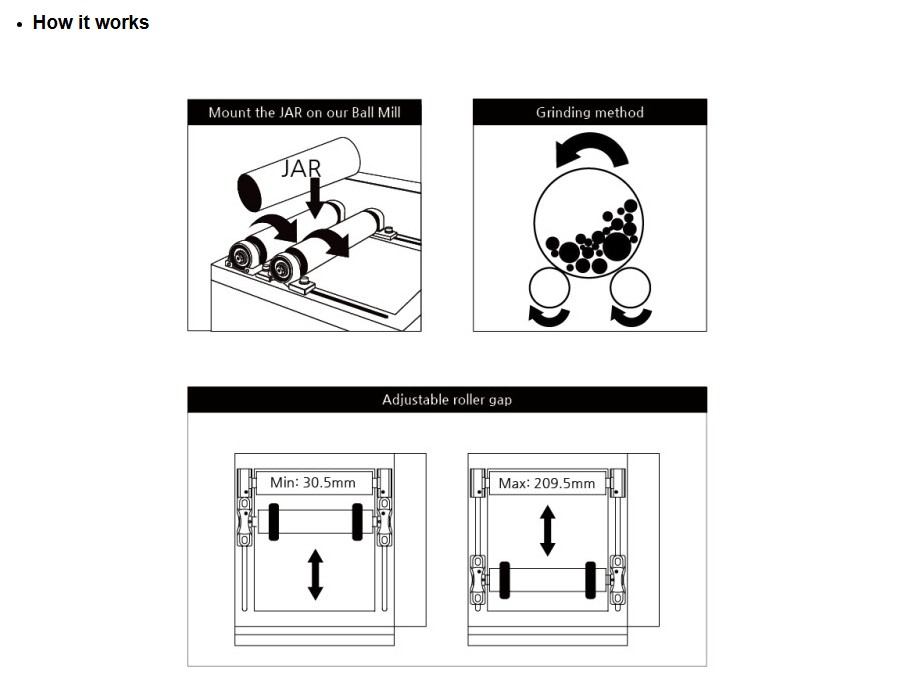 • How it works

Mount the JAR on our Ball Mill

JAR

Grinding method

Adjustable roller gap

Min: 30.5mm

Max: 209.5mm