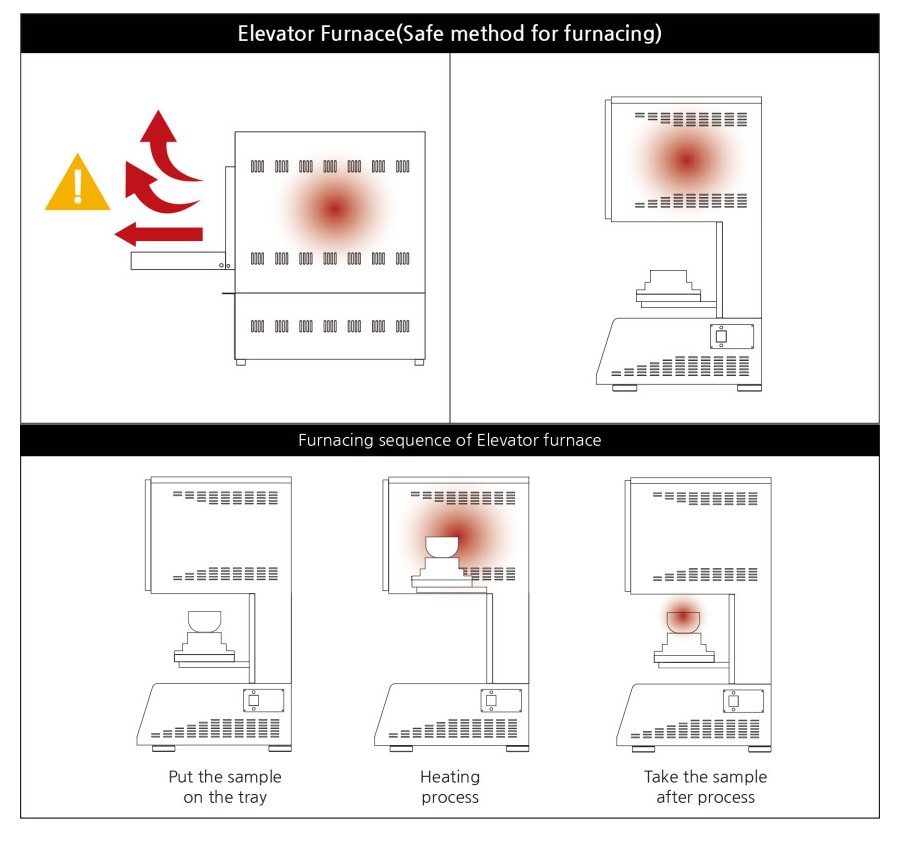 Elevator Furnace(Safe method for furnacing)

Furnacing sequence of Elevator furnace

Put the sample on the tray

Heating process

Take the sample after process