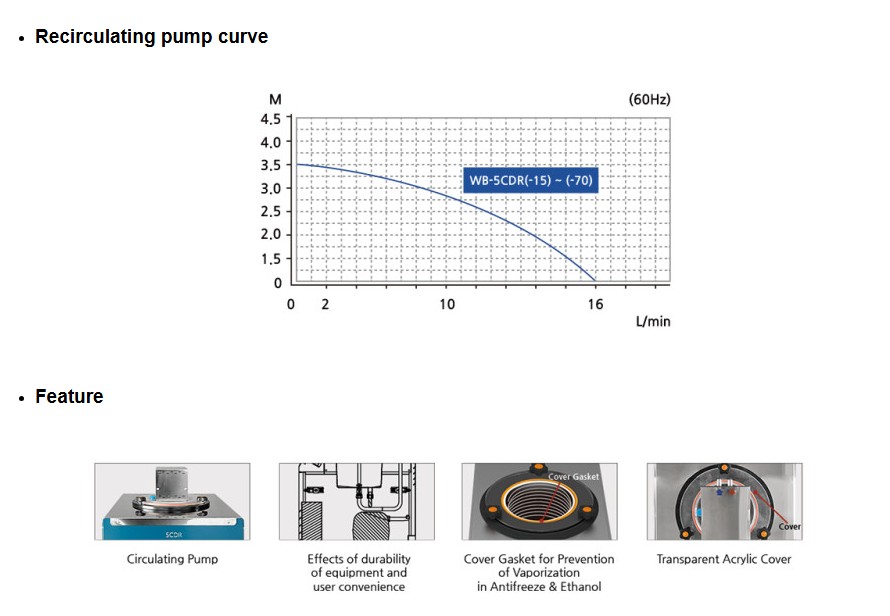 • Recirculating pump curve

M

(60Hz)

4.5
4.0
3.5
3.0
2.5
2.0
1.5
0

WB-5CDR(-15) ~ (-70)

0 2 10 16

L/min

• Feature

5CDR

Circulating Pump

Effects of durability of equipment and user convenience

Cover Gasket

Cover Gasket for Prevention of Vaporization in Antifreeze & Ethanol

Cover

Transparent Acrylic Cover