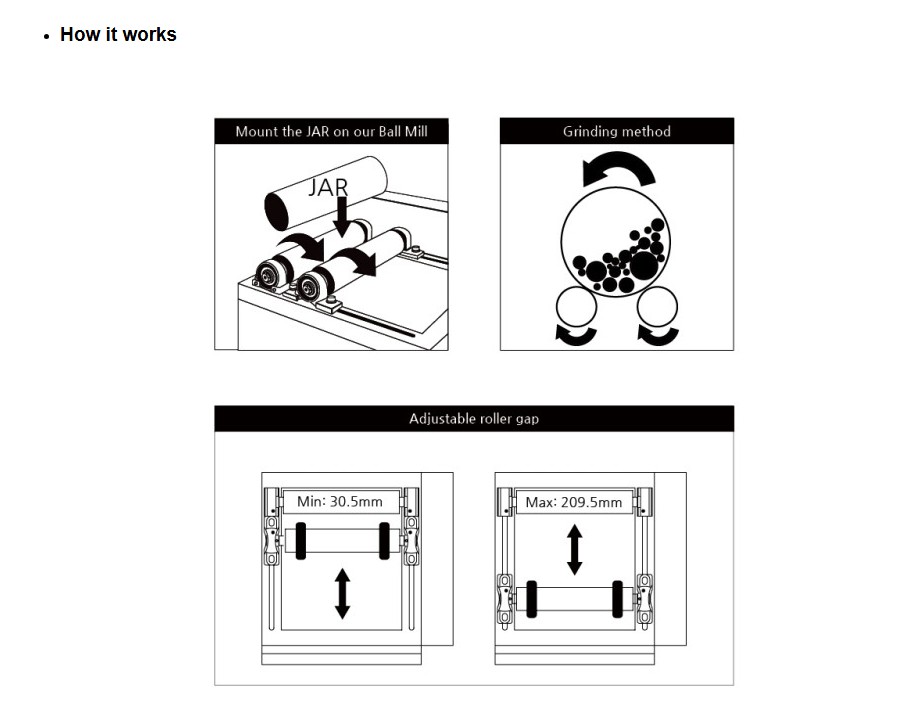 • How it works

Mount the JAR on our Ball Mill

JAR

Grinding method

Adjustable roller gap

Min: 30.5mm

Max: 209.5mm