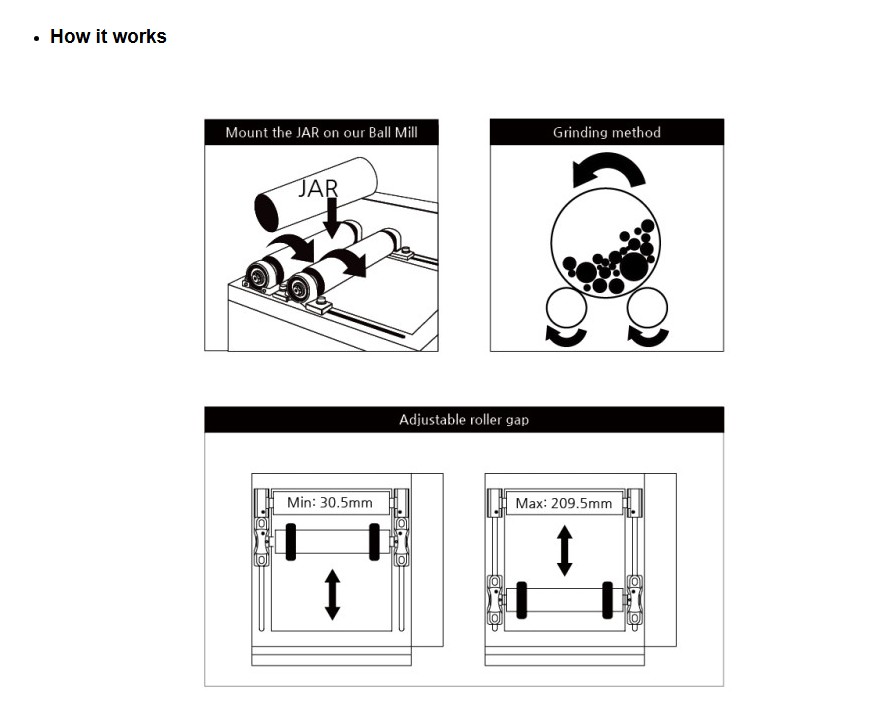 • How it works

Mount the JAR on our Ball Mill

JAR

Grinding method

Adjustable roller gap

Min: 30.5mm

Max: 209.5mm