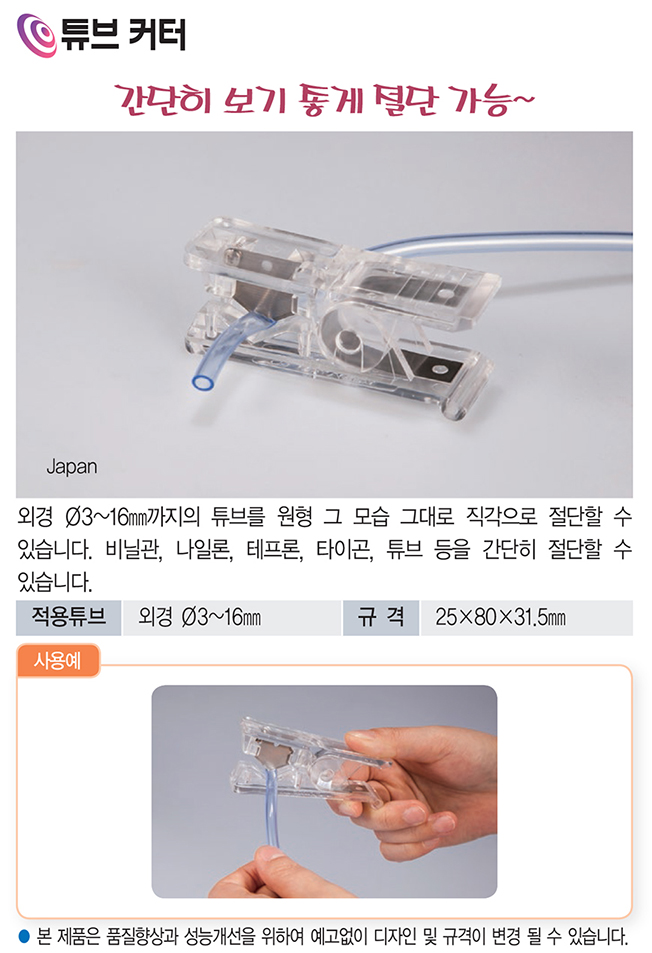 튜브 커터

간단히 보기 좋게 절단 가능~

Japan

외경 Ø3~16㎜까지의 튜브를 원형 그 모습 그대로 직각으로 절단할 수 있습니다. 비닐관, 나일론, 테프론, 타이곤, 튜브 등을 간단히 절단할 수 있습니다.

| 적용튜브 | 외경 Ø3~16㎜ | 규 격 | 25×80×31.5㎜ |
|---|---|---|---|

사용예

● 본 제품은 품질향상과 성능개선을 위하여 예고없이 디자인 및 규격이 변경 될 수 있습니다.