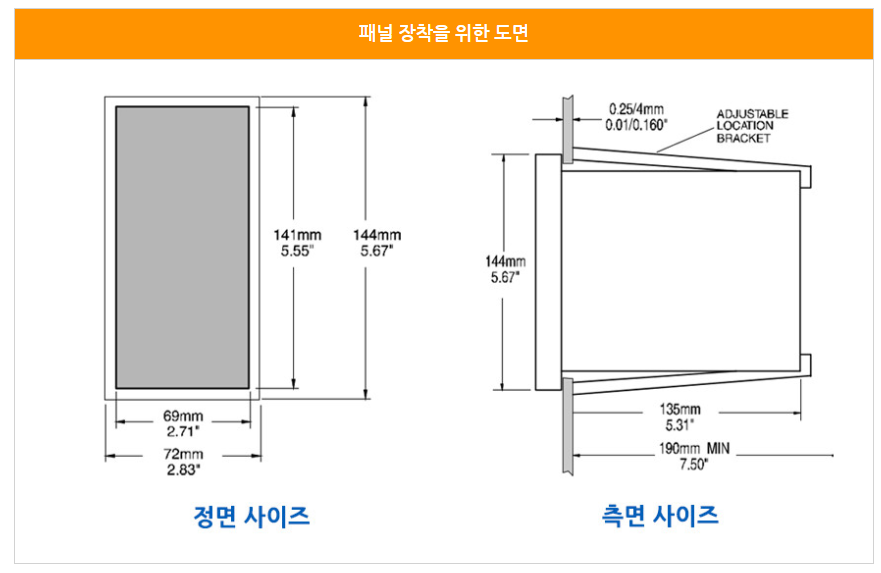 패널 장착을 위한 도면

141mm
5.55"

144mm
5.67"

69mm
2.71"

72mm
2.83"

정면 사이즈

0.25/4mm
0.01/0.160"

ADJUSTABLE
LOCATION
BRACKET

144mm
5.67"

135mm
5.31"

190mm MIN
7.50"

측면 사이즈